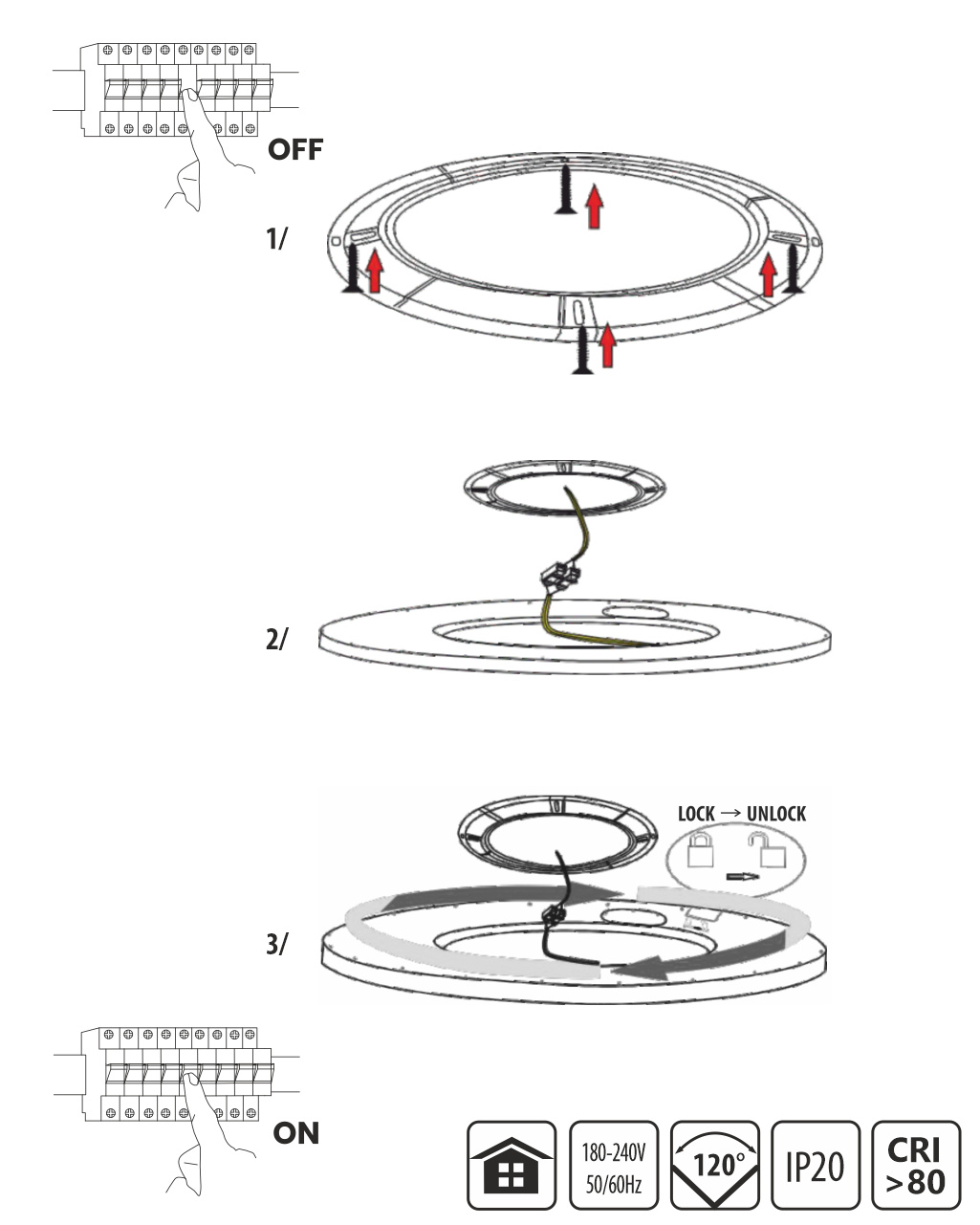 OFF

1/

2/

LOCK → UNLOCK

3/

ON

180-240V
50/60Hz

120°

IP20

CRI
>80