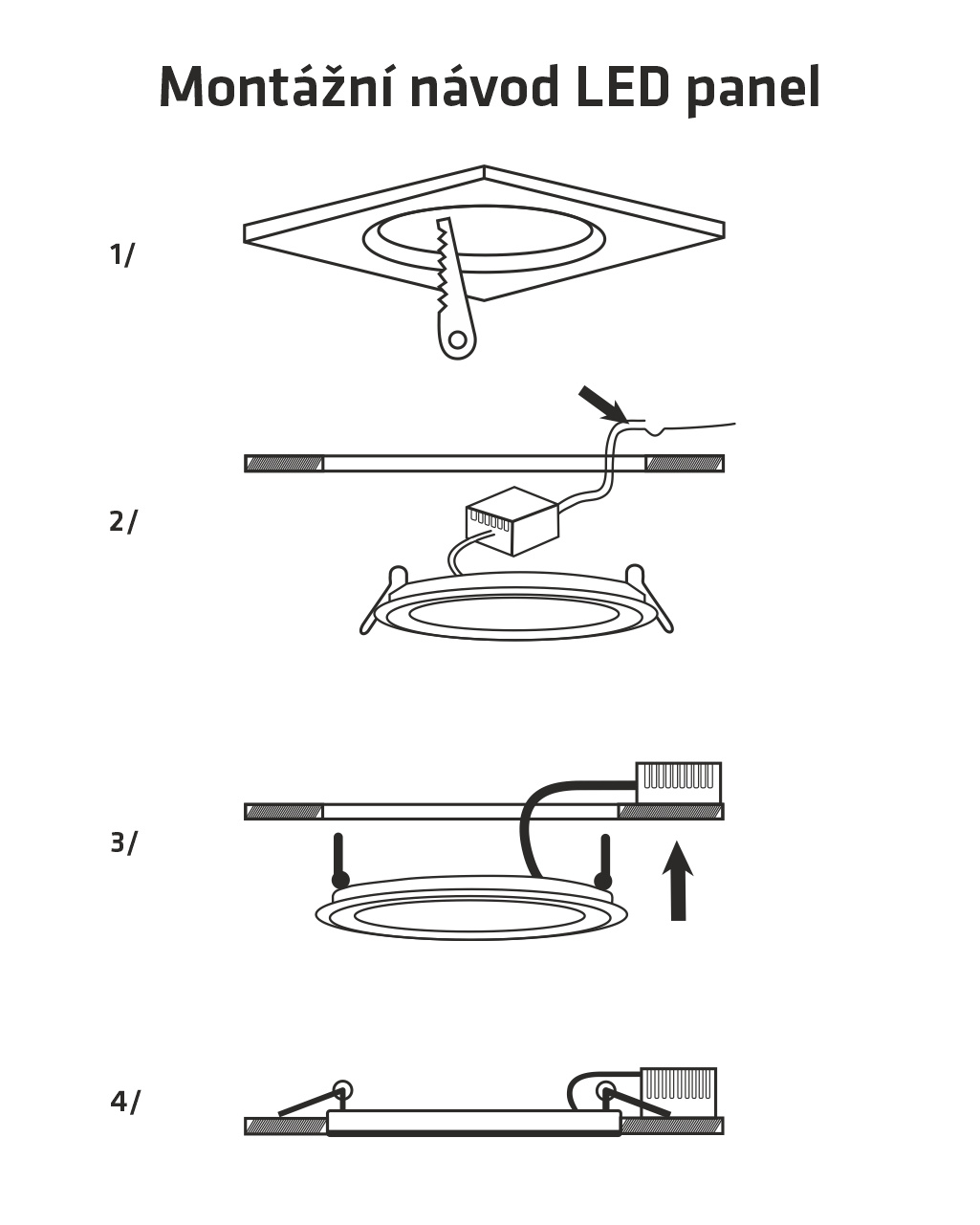 Montážní návod LED panel

1/

2/

3/

4/