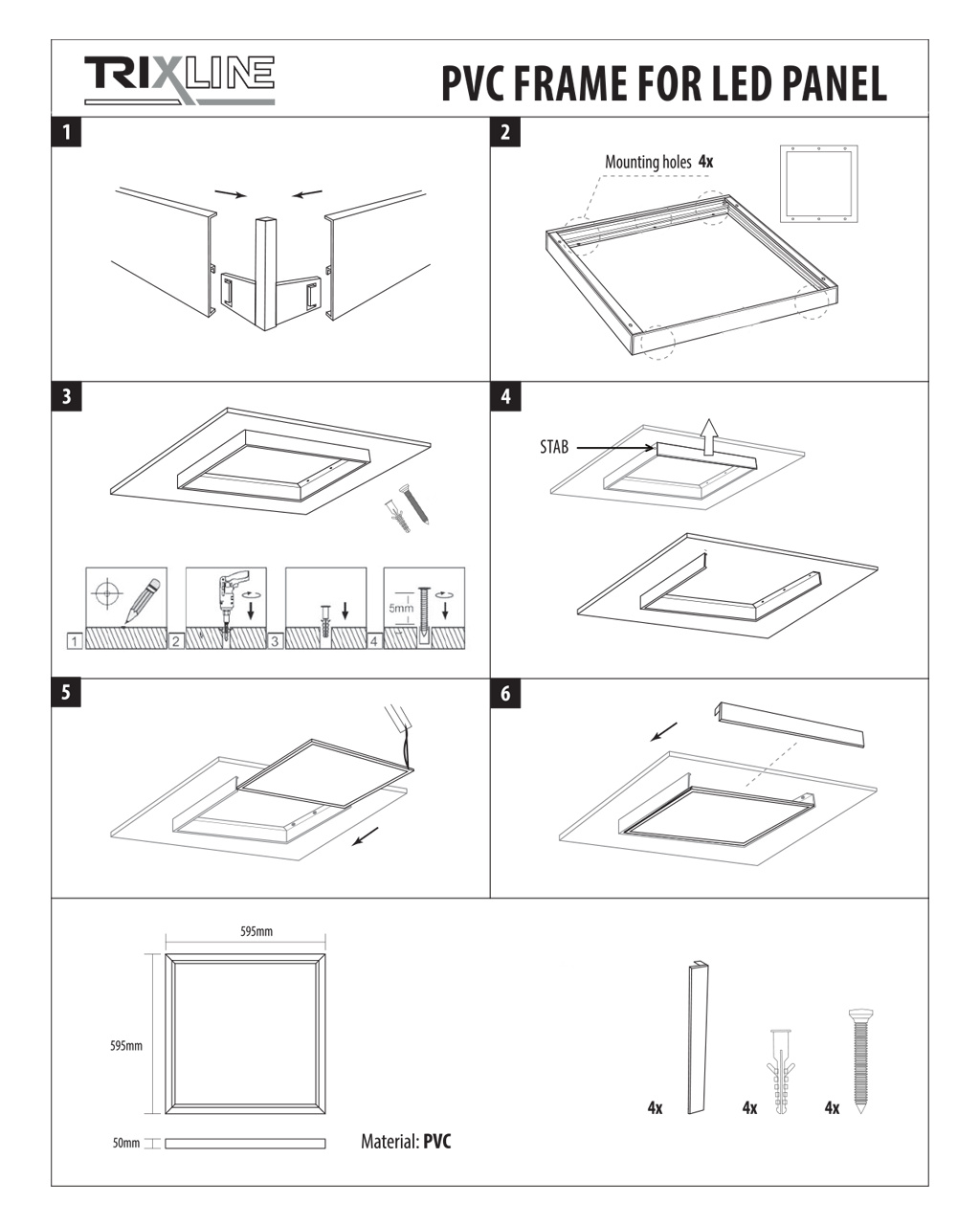 TRIXLINE

PVC FRAME FOR LED PANEL

1

2

Mounting holes 4x

3

1 2 3 4

5mm

4

STAB

5

6

595mm

595mm

50mm

Material: PVC

4x 4x 4x